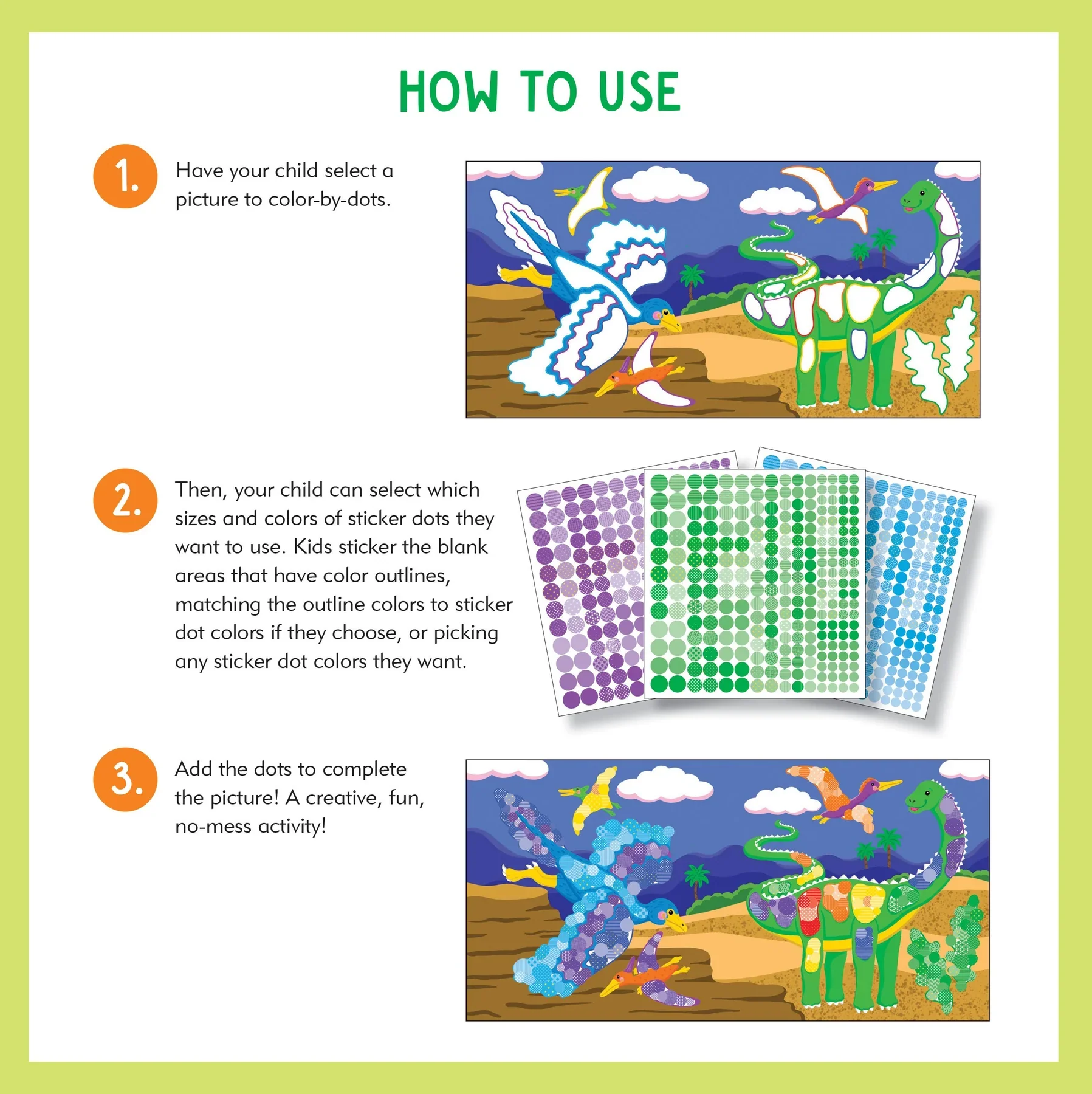 HOW TO USE

1. Have your child select a picture to color-by-dots.

2. Then, your child can select which sizes and colors of sticker dots they want to use. Kids sticker the blank areas that have color outlines, matching the outline colors to sticker dot colors if they choose, or picking any sticker dot colors they want.

3. Add the dots to complete the picture! A creative, fun, no-mess activity!